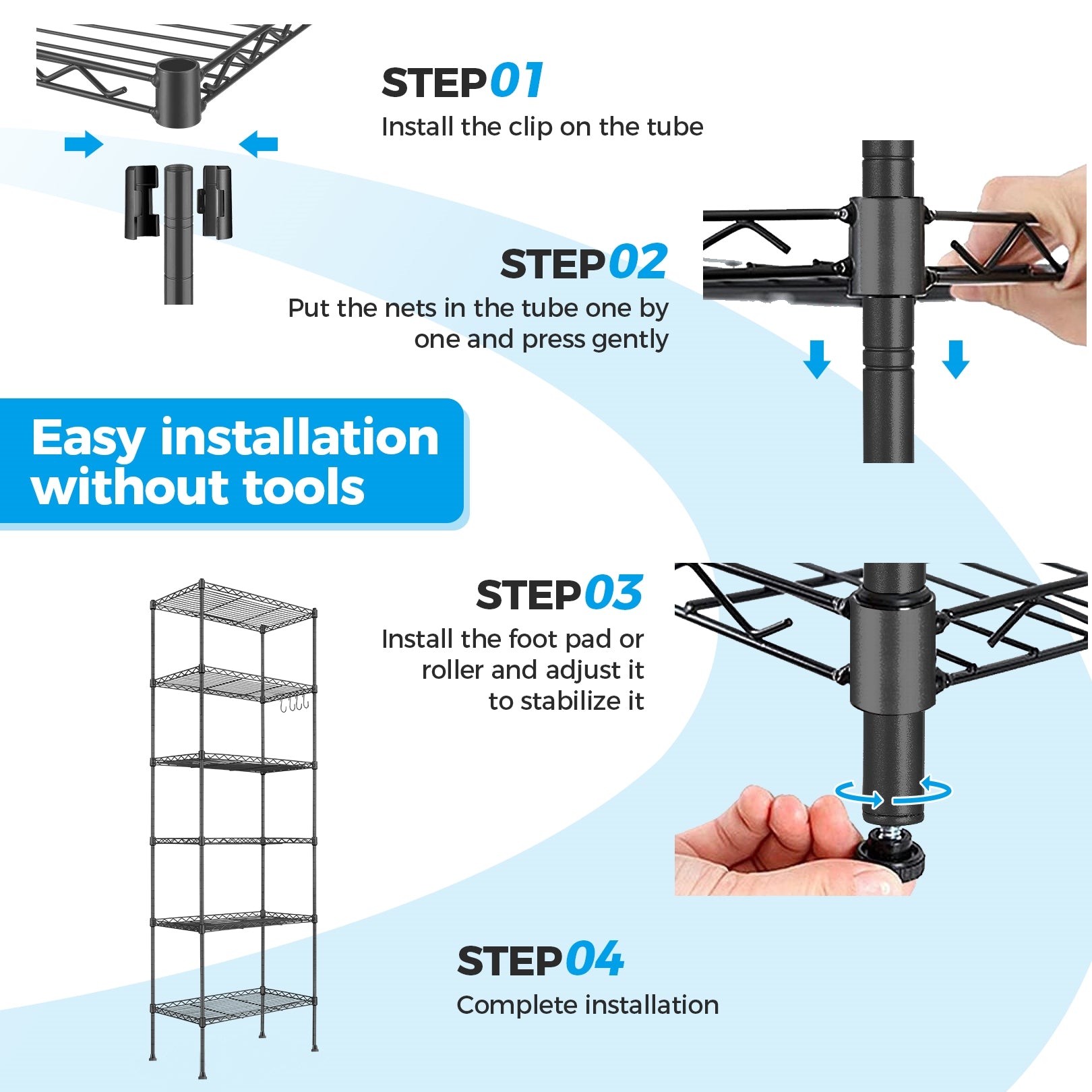 STEP01
Install the clip on the tube

STEP02
Put the nets in the tube one by one and press gently

Easy installation without tools

STEP03
Install the foot pad or roller and adjust it to stabilize it

STEP04
Complete installation