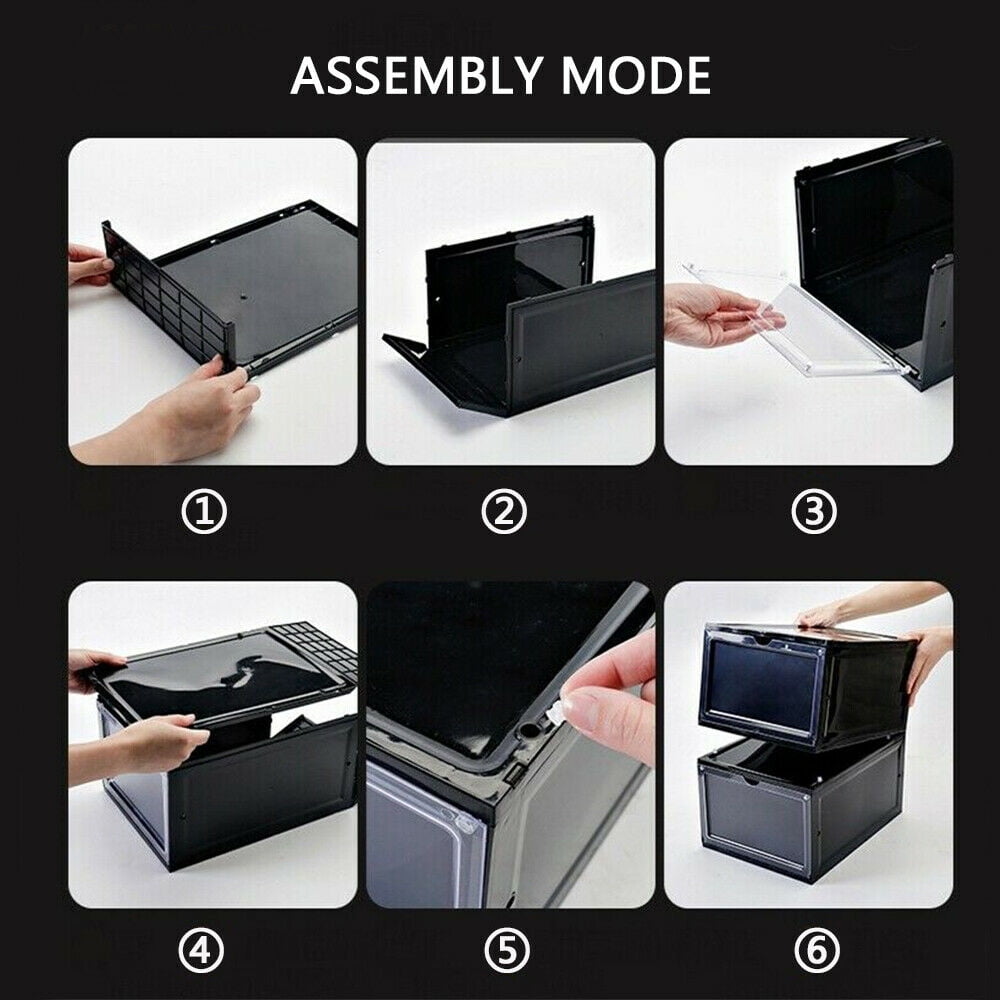 ASSEMBLY MODE

①

②

③

④

⑤

⑥