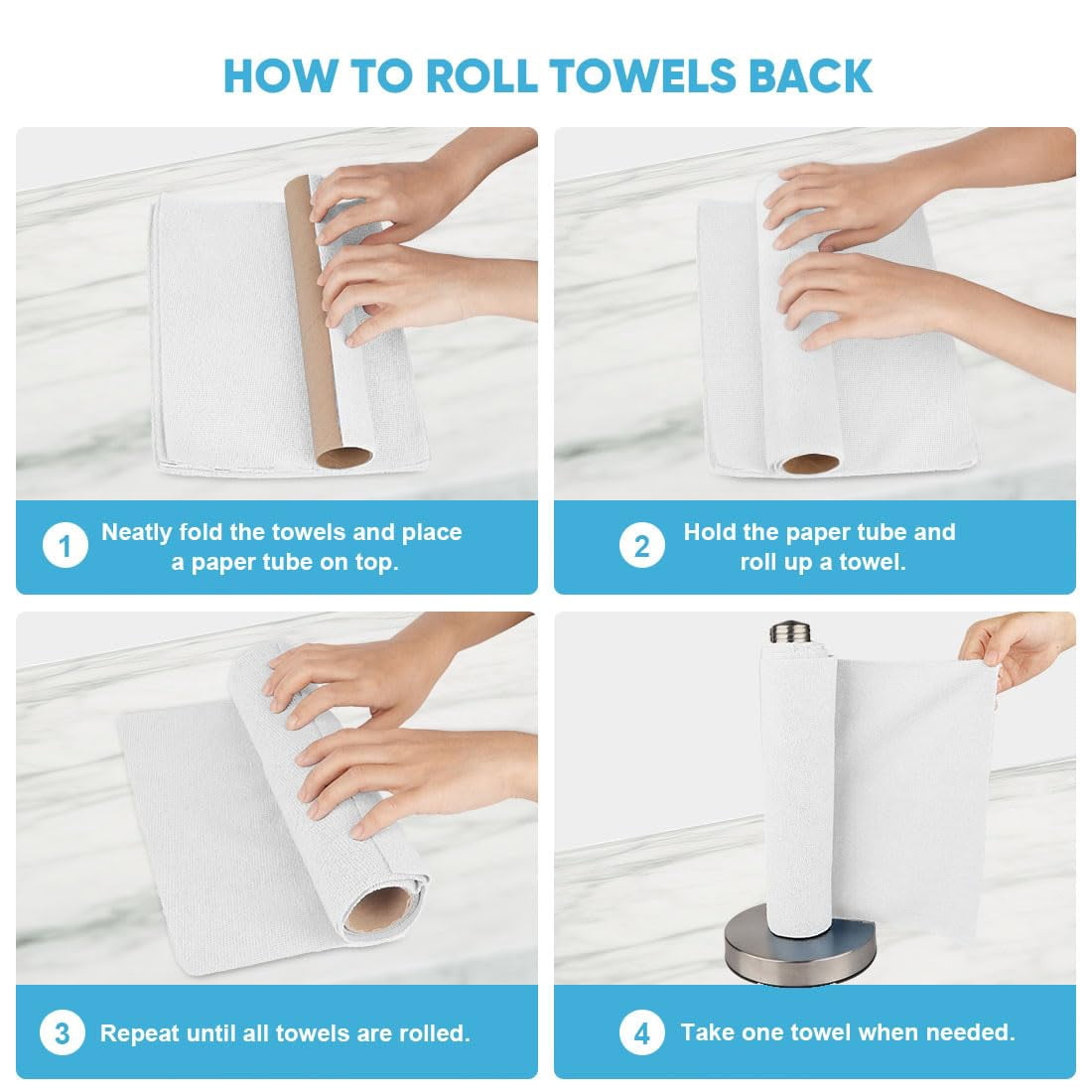 HOW TO ROLL TOWELS BACK

1 Neatly fold the towels and place a paper tube on top.

2 Hold the paper tube and roll up a towel.

3 Repeat until all towels are rolled.

4 Take one towel when needed.