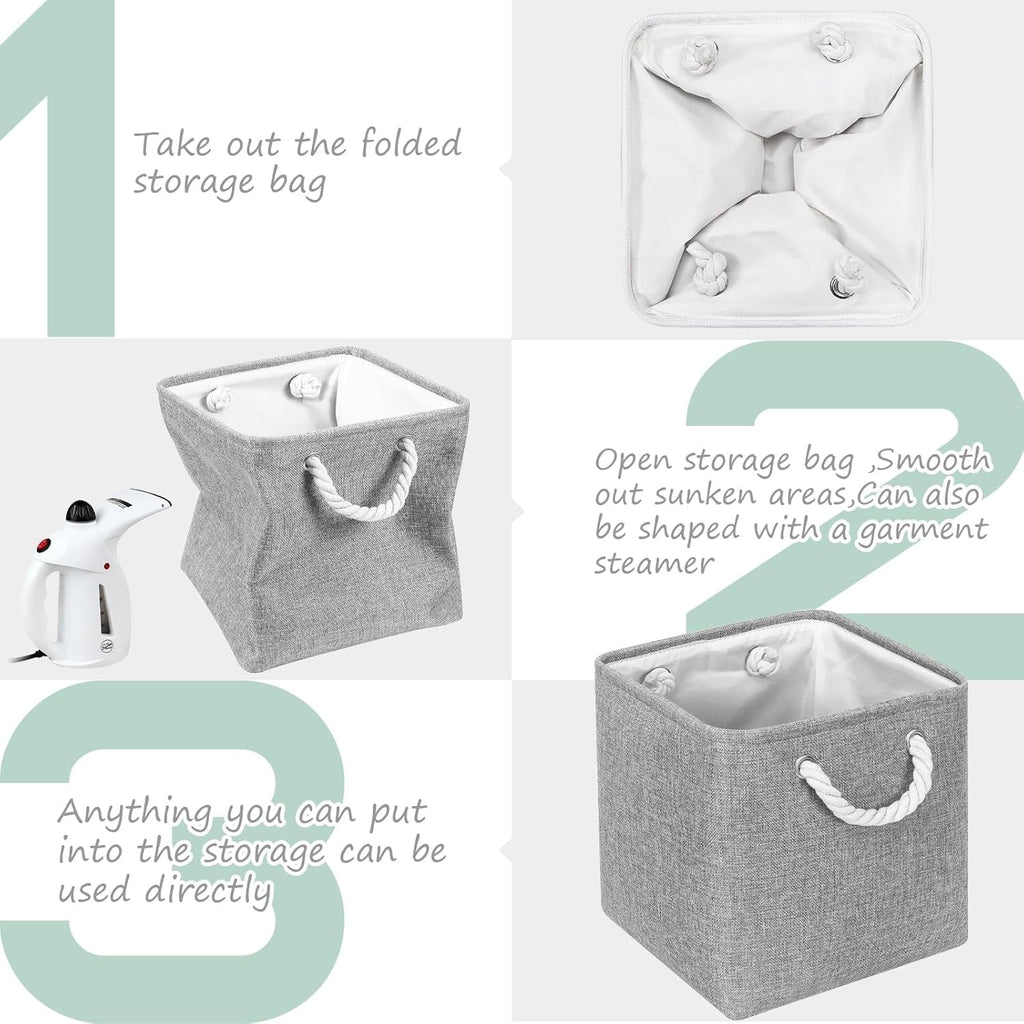 1

Take out the folded storage bag

2

Open storage bag ,Smooth out sunken areas,Can also be shaped with a garment steamer

3

Anything you can put into the storage can be used directly