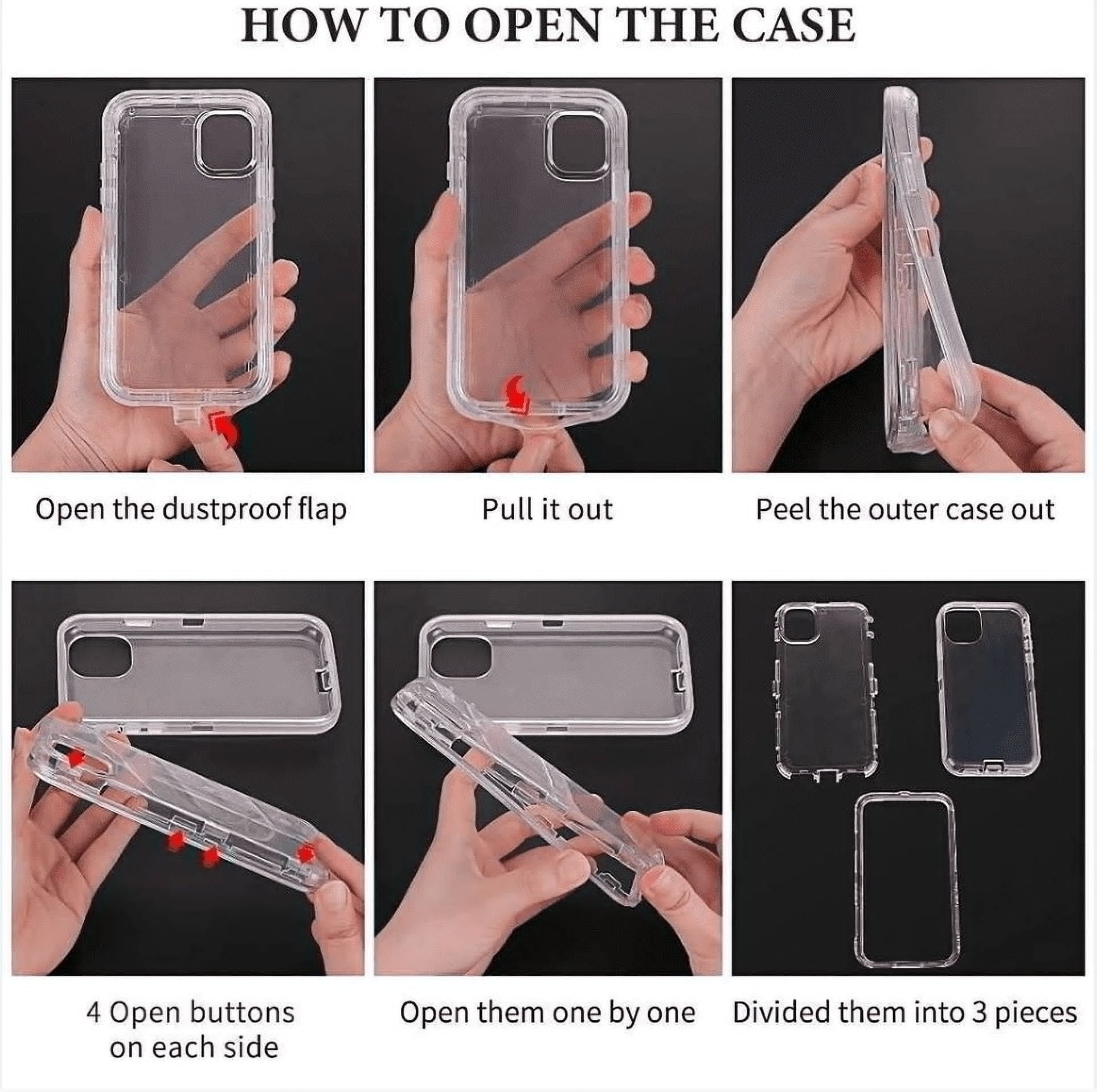 HOW TO OPEN THE CASE

Open the dustproof flap

Pull it out

Peel the outer case out

4 Open buttons on each side

Open them one by one

Divided them into 3 pieces