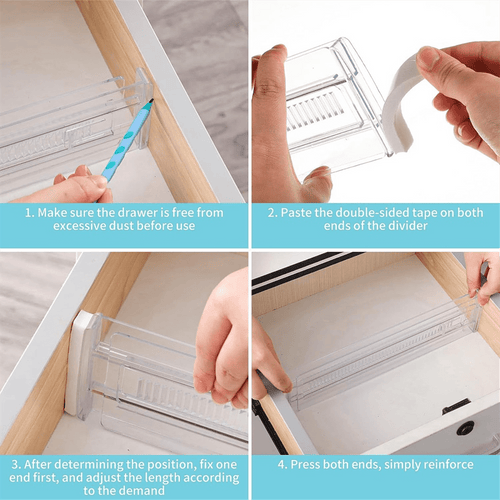 1. Make sure the drawer is free from excessive dust before use

2. Paste the double-sided tape on both ends of the divider

3. After determining the position, fix one end first, and adjust the length according to the demand

4. Press both ends, simply reinforce