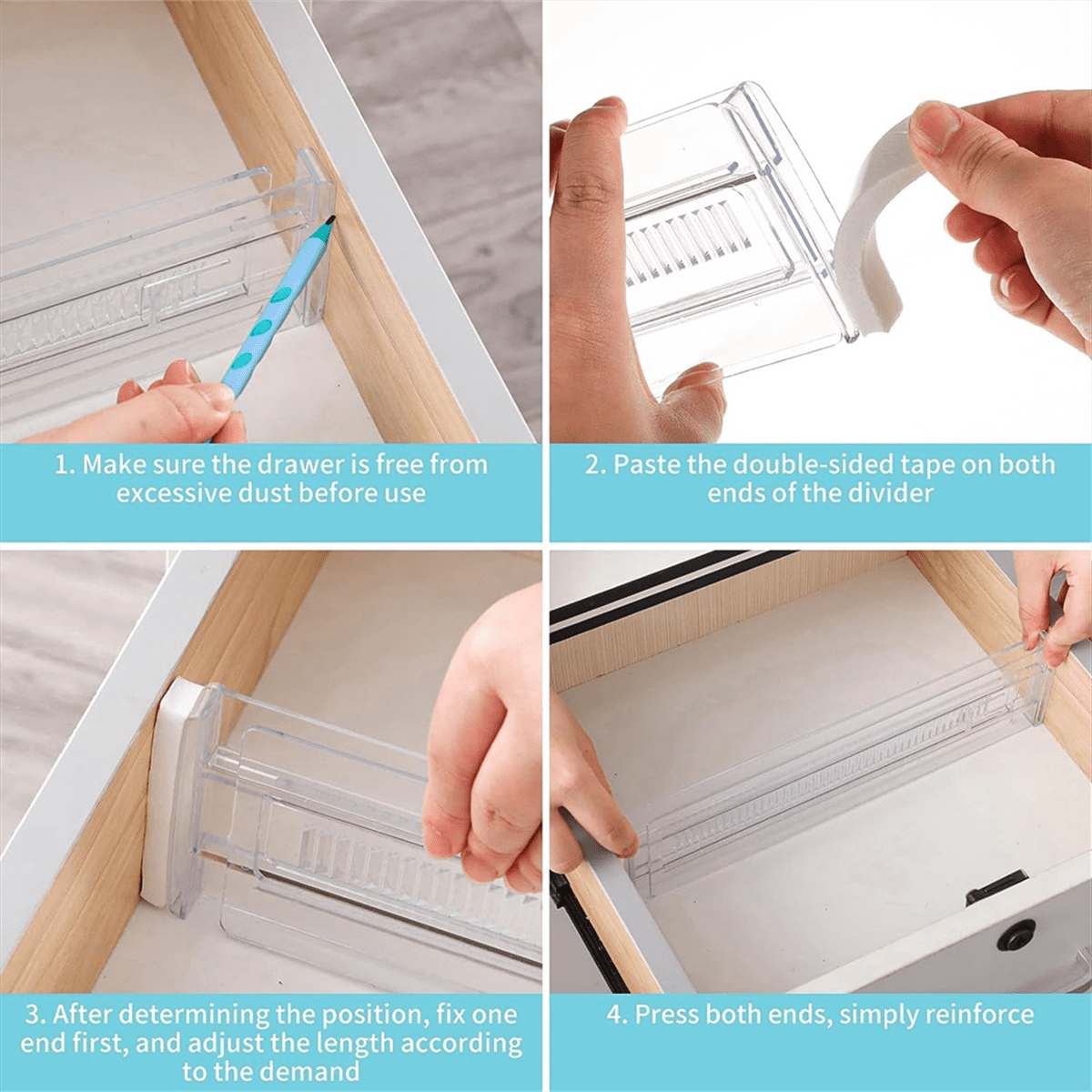 1. Make sure the drawer is free from excessive dust before use

2. Paste the double-sided tape on both ends of the divider

3. After determining the position, fix one end first, and adjust the length according to the demand

4. Press both ends, simply reinforce