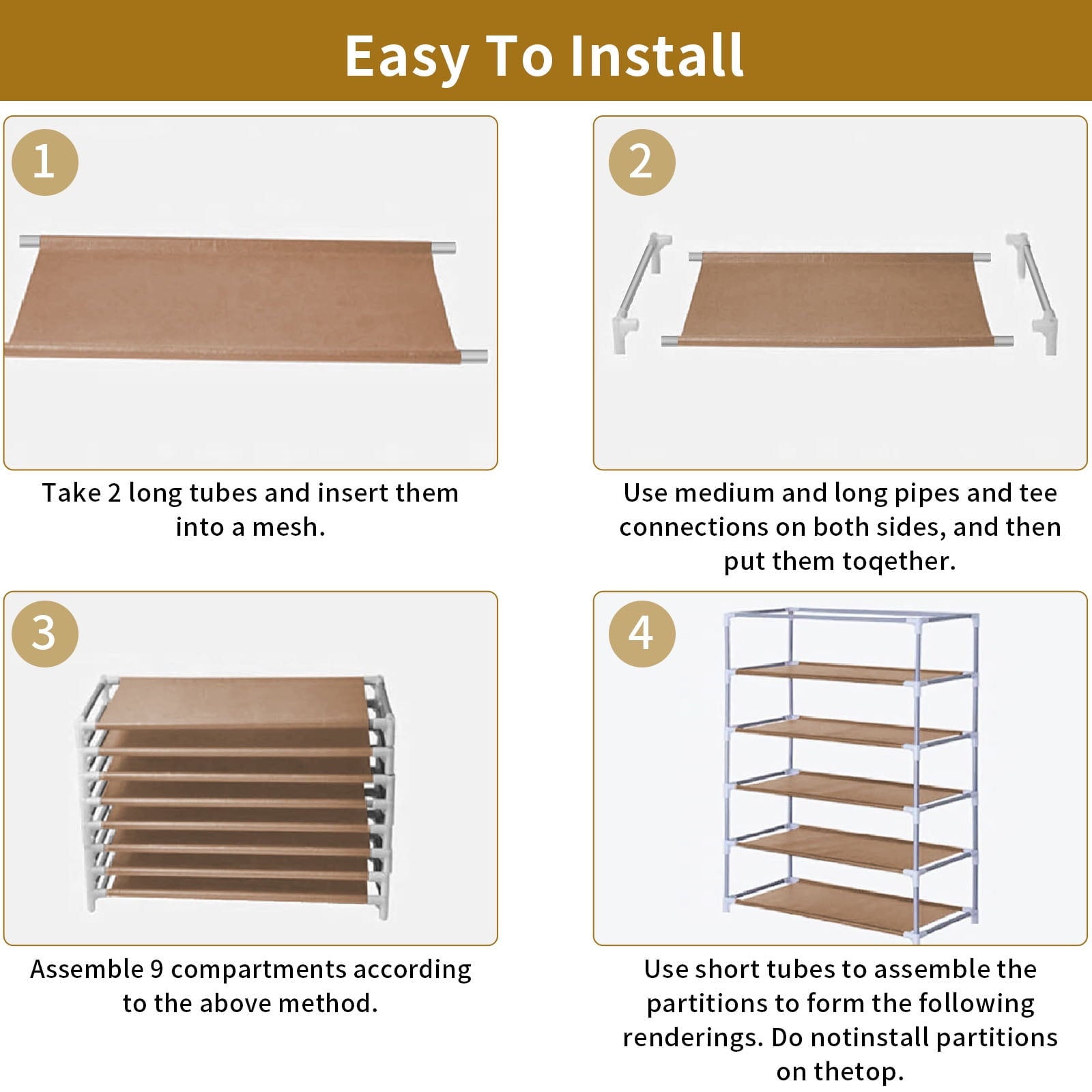 Easy To Install

1

Take 2 long tubes and insert them into a mesh.

2

Use medium and long pipes and tee connections on both sides, and then put them toqether.

3

Assemble 9 compartments according to the above method.

4

Use short tubes to assemble the partitions to form the following renderings. Do notinstall partitions on thetop.